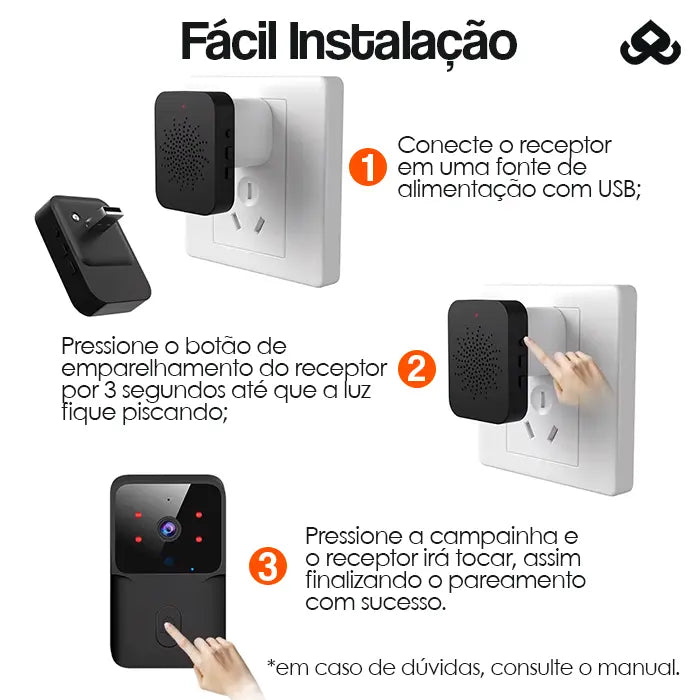 Fácil Instalação

1 Conecte o receptor em uma fonte de alimentação com USB;

Pressione o botão de emparelhamento do receptor por 3 segundos até que a luz fique piscando; 2

3 Pressione a campainha e o receptor irá tocar, assim finalizando o pareamento com sucesso.

*em caso de dúvidas, consulte o manual.